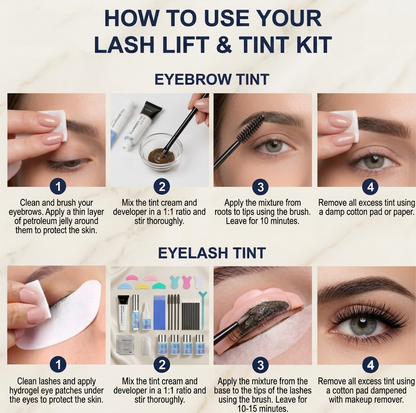 HOW TO USE YOUR LASH LIFT & TINT KIT

EYEBROW TINT

1
Clean and brush your eyebrows. Apply a thin layer of petroleum jelly around them to protect the skin.

2
Mix the tint cream and developer in a 1:1 ratio and stir thoroughly.

3
Apply the mixture from roots to tips using the brush. Leave for 10 minutes.

4
Remove all excess tint using a damp cotton pad or paper.

EYELASH TINT

1
Clean lashes and apply hydrogel eye patches under the eyes to protect the skin.

2
Mix the tint cream and developer in a 1:1 ratio and stir thoroughly.

3
Apply the mixture from the base to the tips of the lashes using the brush. Leave for 10-15 minutes.

4
Remove all excess tint using a cotton pad dampened with makeup remover.